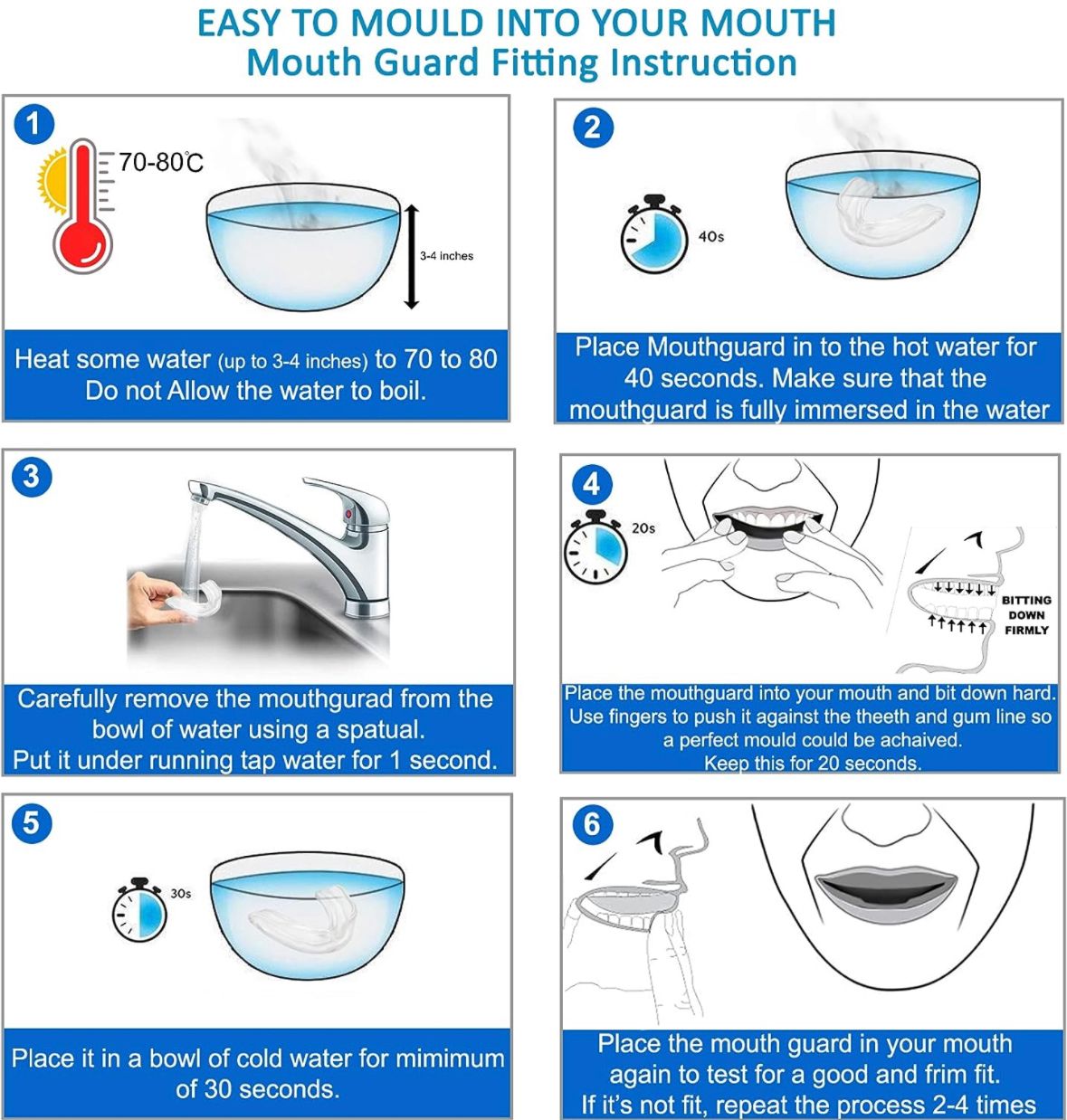 EASY TO MOULD INTO YOUR MOUTH
Mouth Guard Fitting Instruction

1

70-80℃

3-4 inches

Heat some water (up to 3-4 inches) to 70 to 80
Do not Allow the water to boil.

2

40s

Place Mouthguard in to the hot water for 40 seconds. Make sure that the mouthguard is fully immersed in the water

3

Carefully remove the mouthgurad from the bowl of water using a spatual.
Put it under running tap water for 1 second.

4

20s

BITTING DOWN FIRMLY

Place the mouthguard into your mouth and bit down hard. Use fingers to push it against the theeth and gum line so a perfect mould could be achaived.
Keep this for 20 seconds.

5

30s

Place it in a bowl of cold water for mimimum of 30 seconds.

6

Place the mouth guard in your mouth again to test for a good and frim fit.
If it's not fit, repeat the process 2-4 times